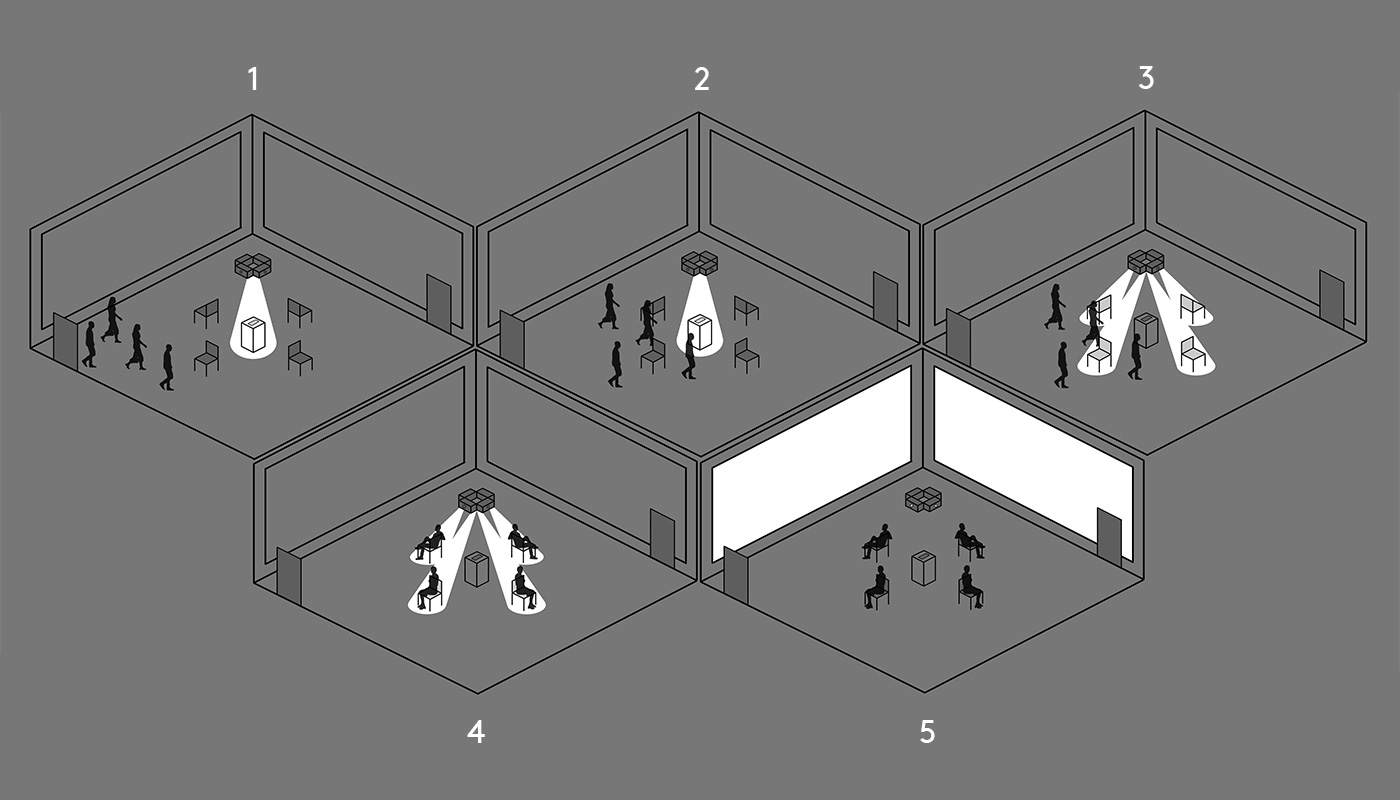 1

2

3

4

5